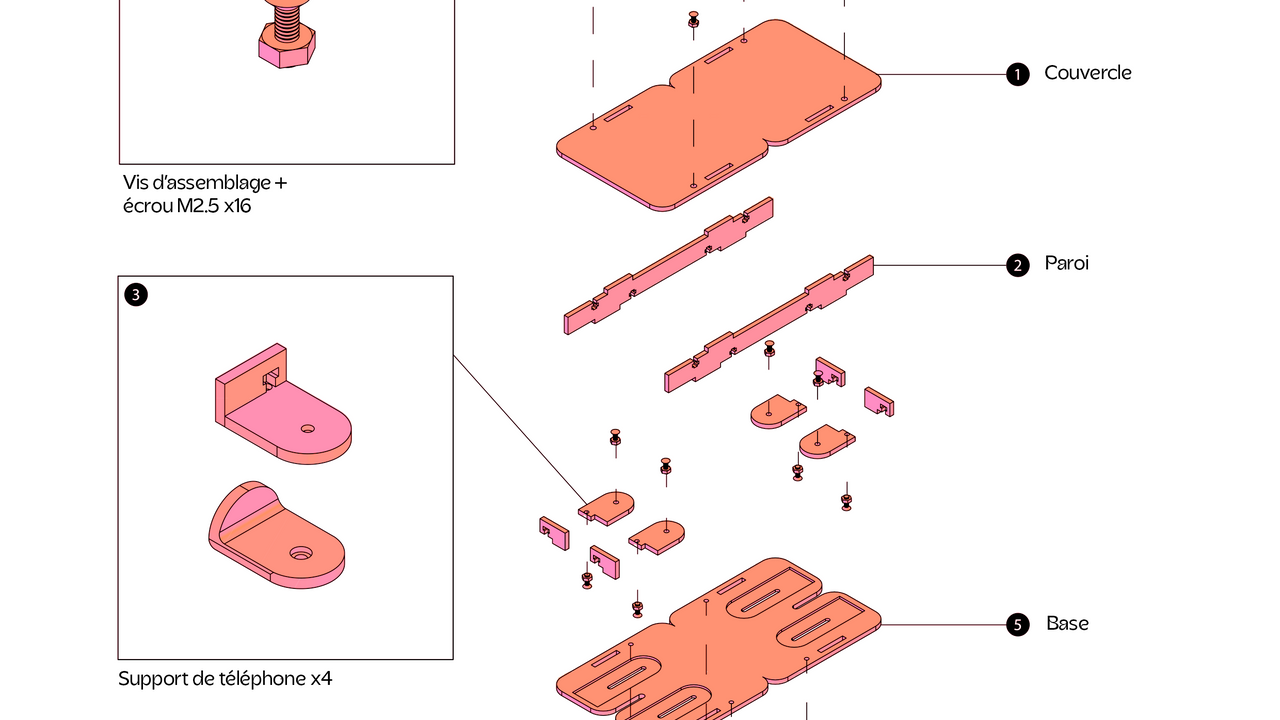 Vis d'assemblage + écrou M2.5 x16

3

Support de téléphone x4

1 Couvercle

2 Paroi

5 Base